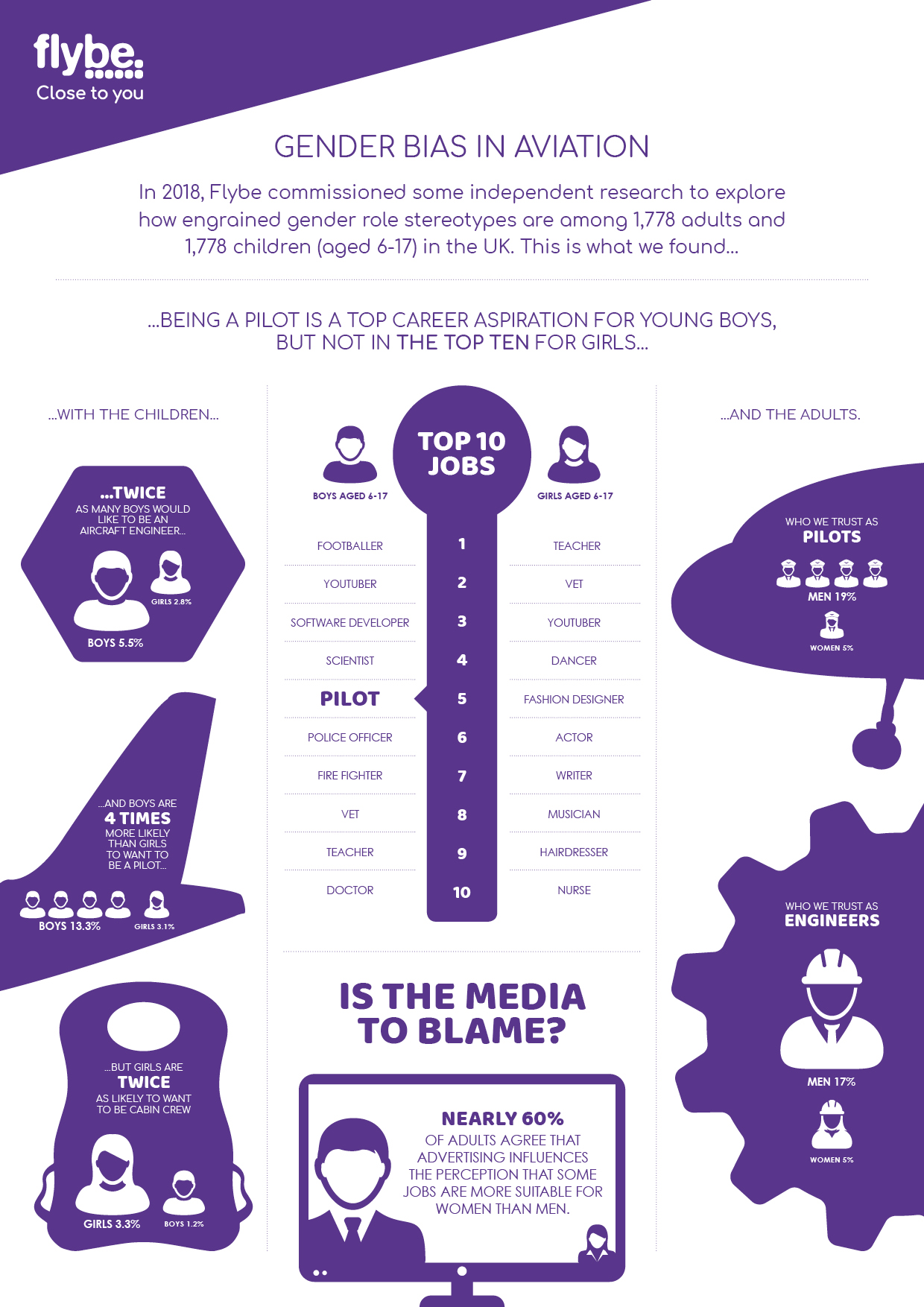 flybe.
Close to you

GENDER BIAS IN AVIATION

In 2018, Flybe commissioned some independent research to explore how engrained gender role stereotypes are among 1,778 adults and 1,778 children (aged 6-17) in the UK. This is what we found...

...BEING A PILOT IS A TOP CAREER ASPIRATION FOR YOUNG BOYS, BUT NOT IN THE TOP TEN FOR GIRLS...

...WITH THE CHILDREN...

...TWICE
AS MANY BOYS WOULD LIKE TO BE AN AIRCRAFT ENGINEER...

GIRLS 2.8%
BOYS 5.5%

...AND BOYS ARE
4 TIMES
MORE LIKELY THAN GIRLS TO WANT TO BE A PILOT...

BOYS 13.3%
GIRLS 3.1%

...BUT GIRLS ARE
TWICE
AS LIKELY TO WANT TO BE CABIN CREW

GIRLS 3.3%
BOYS 1.2%

TOP 10 JOBS

| BOYS AGED 6-17 | | GIRLS AGED 6-17 |
|---|---|---|
| FOOTBALLER | 1 | TEACHER |
| YOUTUBER | 2 | VET |
| SOFTWARE DEVELOPER | 3 | YOUTUBER |
| SCIENTIST | 4 | DANCER |
| PILOT | 5 | FASHION DESIGNER |
| POLICE OFFICER | 6 | ACTOR |
| FIRE FIGHTER | 7 | WRITER |
| VET | 8 | MUSICIAN |
| TEACHER | 9 | HAIRDRESSER |
| DOCTOR | 10 | NURSE |

IS THE MEDIA TO BLAME?

NEARLY 60%
OF ADULTS AGREE THAT ADVERTISING INFLUENCES THE PERCEPTION THAT SOME JOBS ARE MORE SUITABLE FOR WOMEN THAN MEN.

...AND THE ADULTS.

WHO WE TRUST AS
PILOTS
MEN 19%
WOMEN 5%

WHO WE TRUST AS
ENGINEERS
MEN 17%
WOMEN 5%